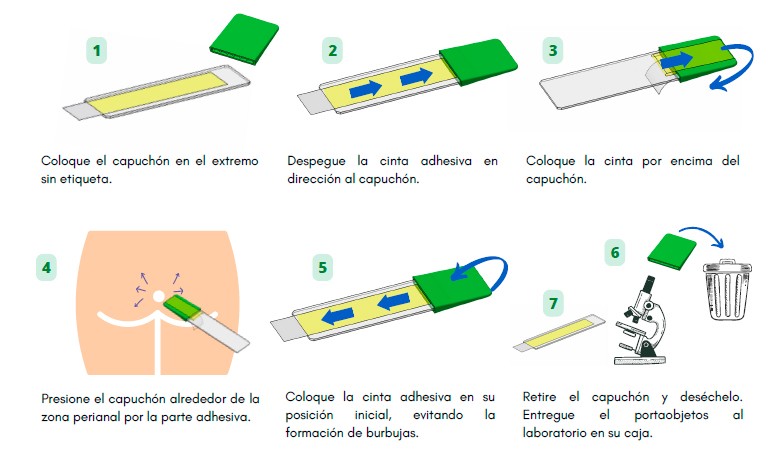 1

Coloque el capuchón en el extremo sin etiqueta.

2

Despegue la cinta adhesiva en dirección al capuchón.

3

Coloque la cinta por encima del capuchón.

4

Presione el capuchón alrededor de la zona perianal por la parte adhesiva.

5

Coloque la cinta adhesiva en su posición inicial, evitando la formación de burbujas.

6

7

Retire el capuchón y deséchelo. Entregue el portaobjetos al laboratorio en su caja.